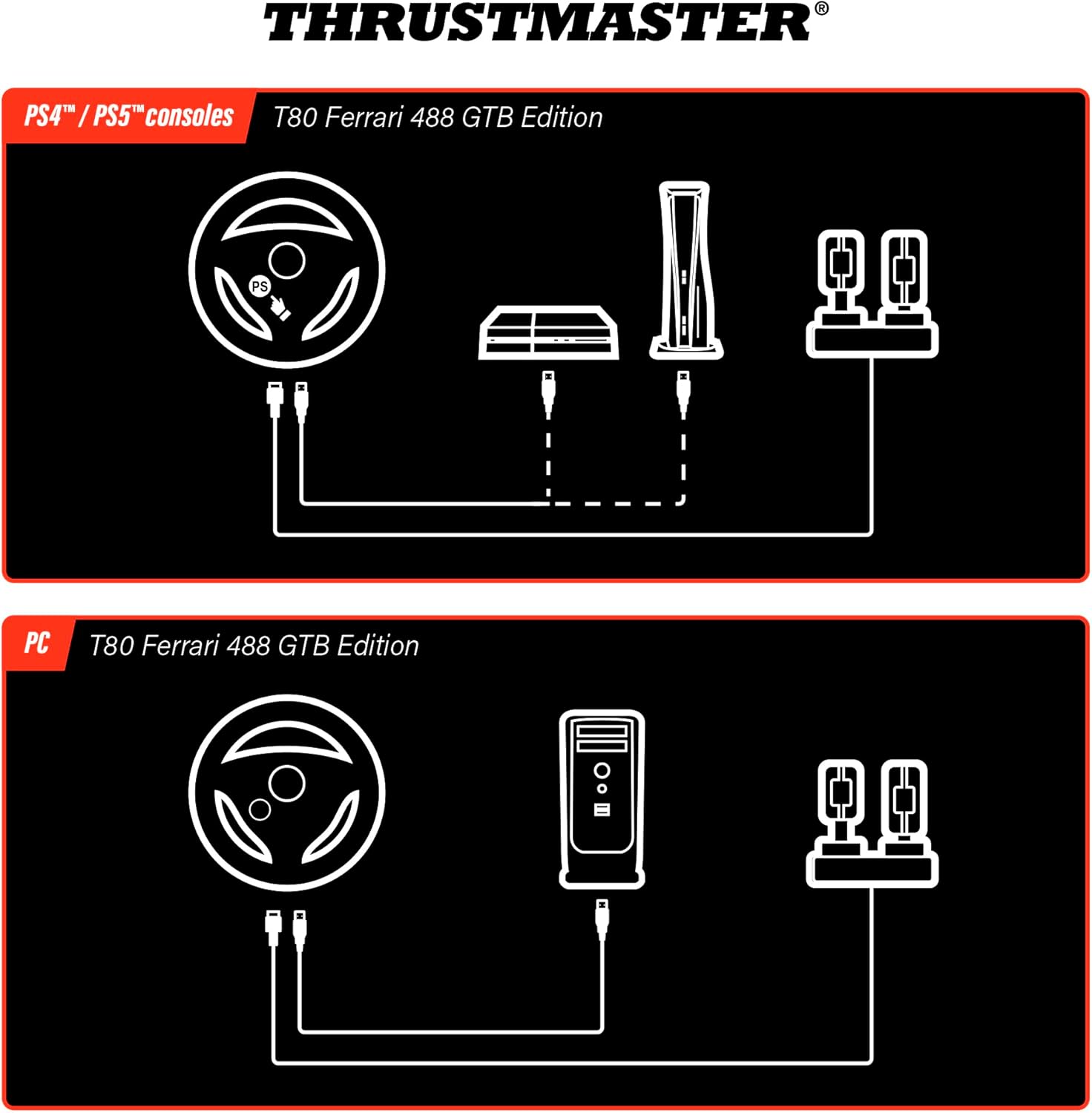 THRUSTMASTER®

PS4™ / PS5™ consoles

T80 Ferrari 488 GTB Edition

PS

PC

T80 Ferrari 488 GTB Edition