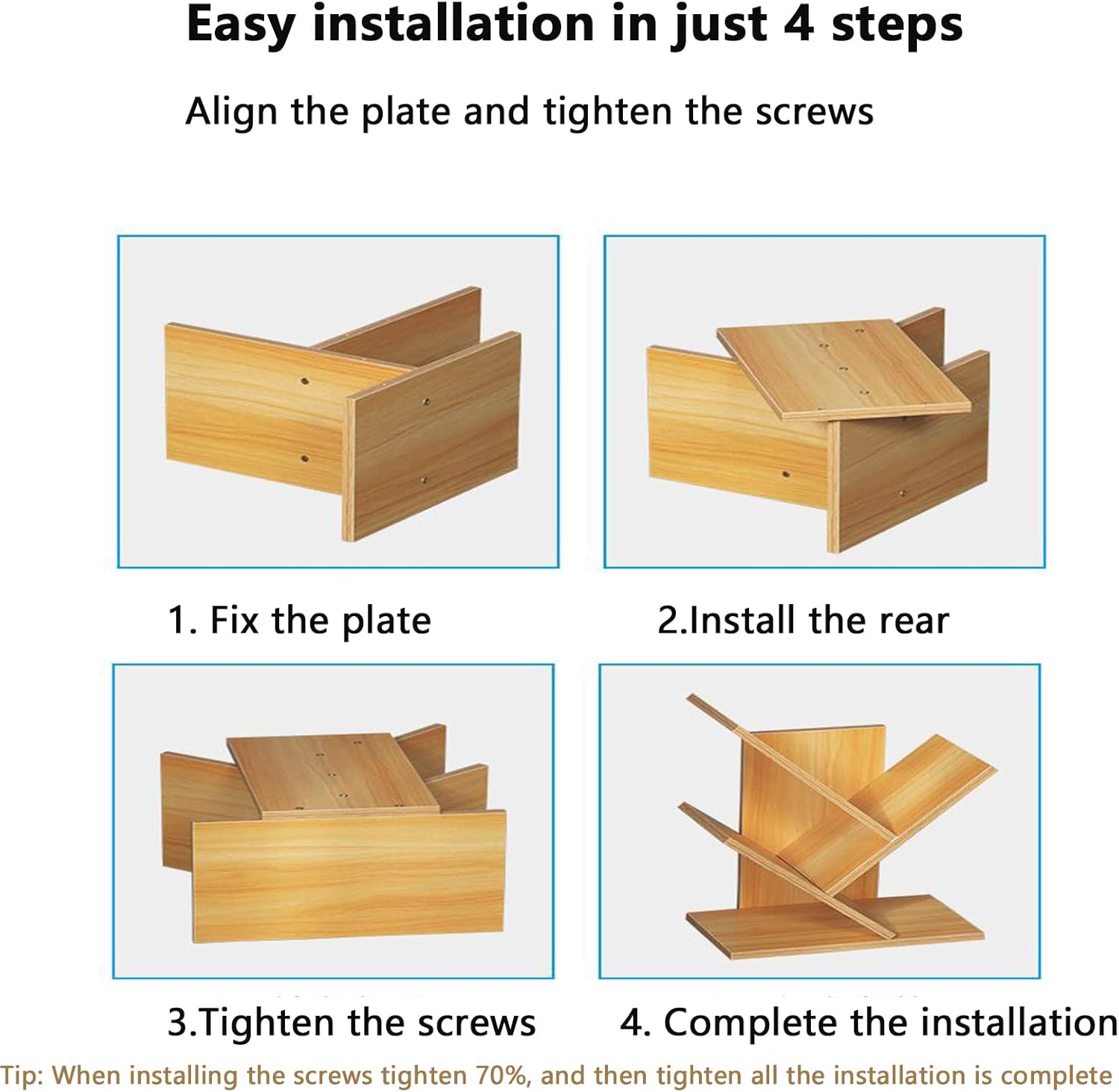 Easy installation in just 4 steps

Align the plate and tighten the screws

1. Fix the plate

2.Install the rear

3.Tighten the screws

4. Complete the installation

Tip: When installing the screws tighten 70%, and then tighten all the installation is complete